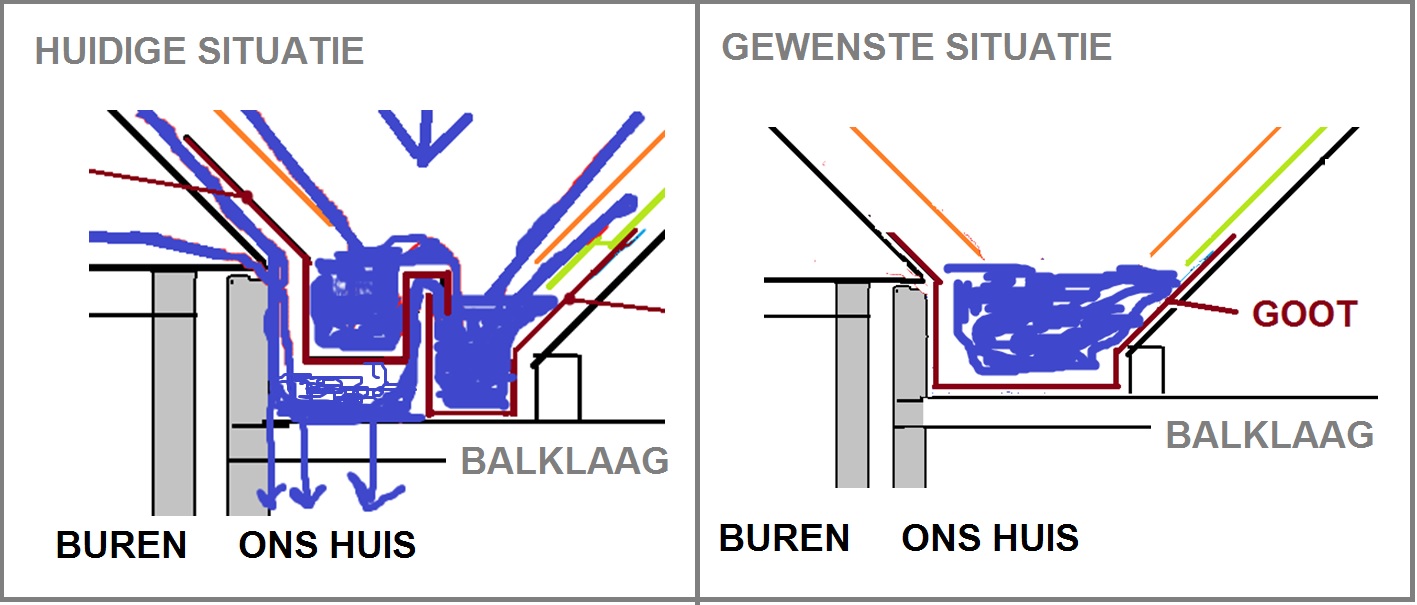 HUIDIGE SITUATIE

BALKLAAG

BUREN ONS HUIS

GEWENSTE SITUATIE

GOOT

BALKLAAG

BUREN ONS HUIS